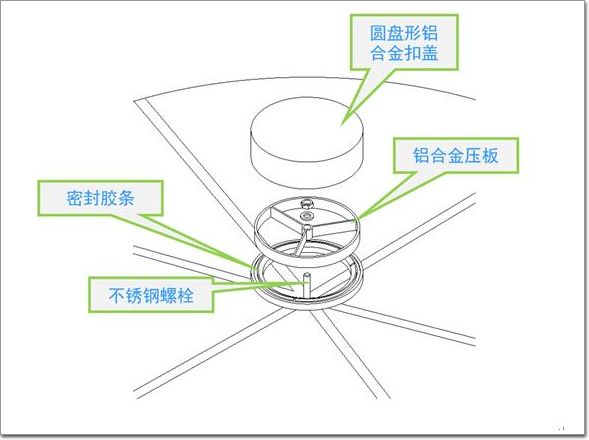 圆盘形铝合金扣盖

铝合金压板

密封胶条

不锈钢螺栓