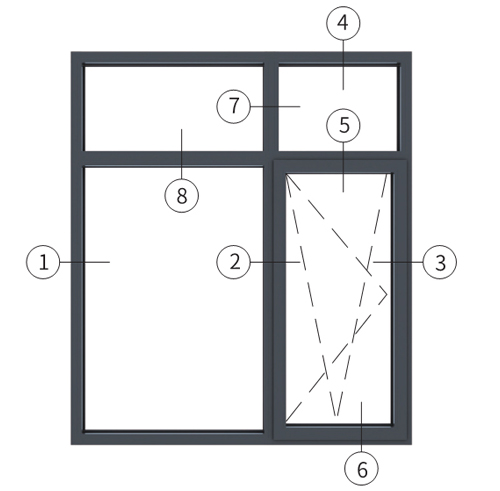 4
7
5
8
1
2
3
6