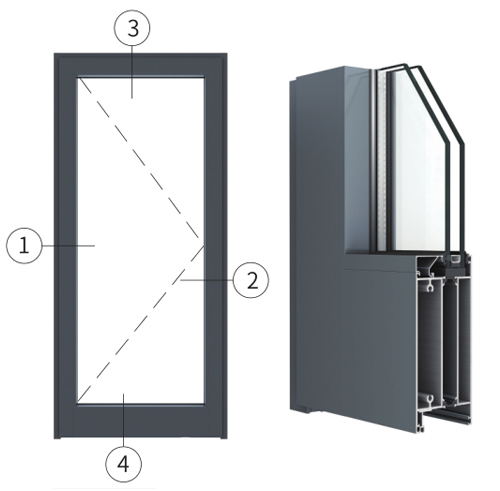 3
1
2
4